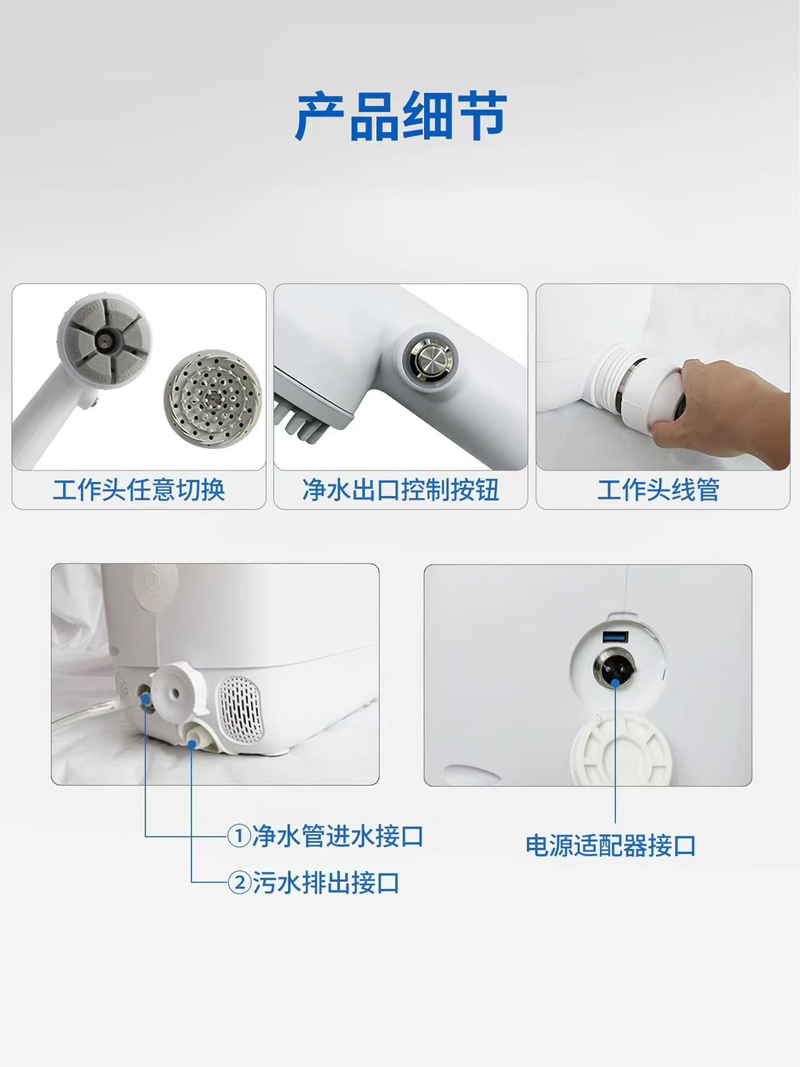 产品细节

工作头任意切换

净水出口控制按钮

工作头线管

①净水管进水接口

②污水排出接口

电源适配器接口